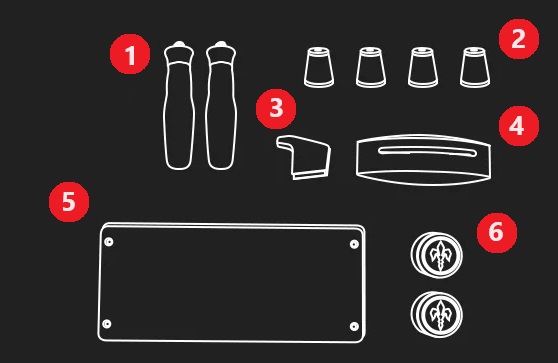 1
2
3
4
5
6