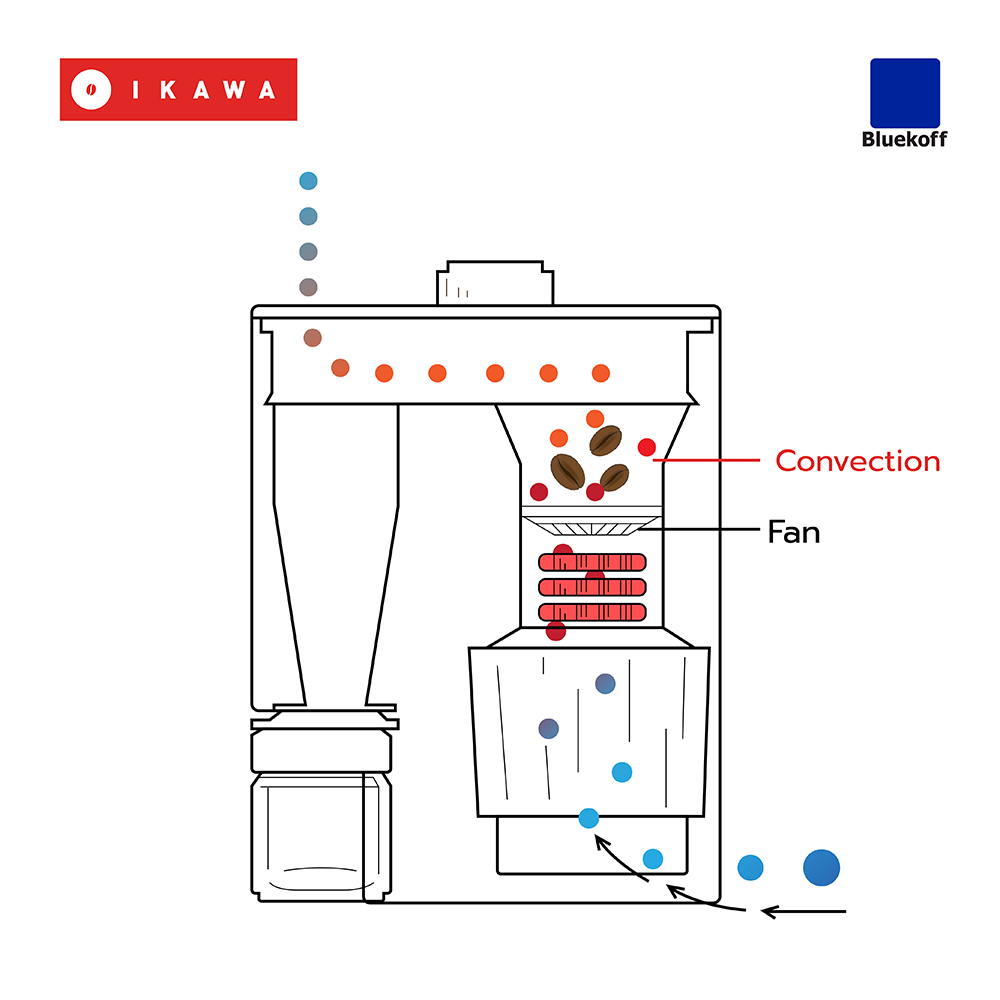 IKAWA

Bluekoff

Convection

Fan